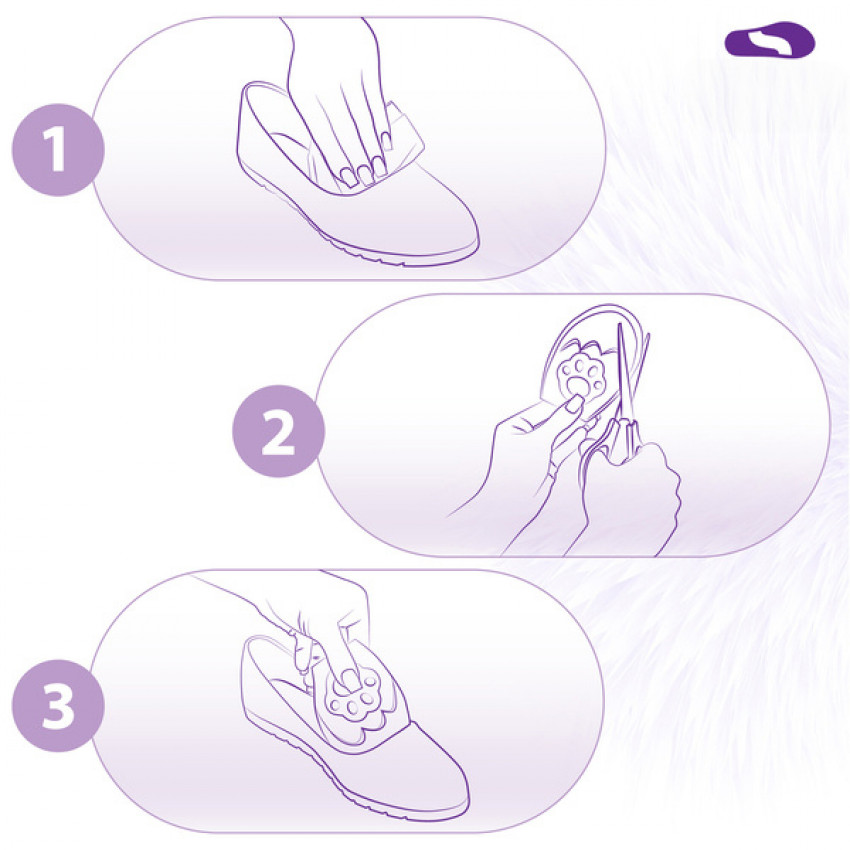 1

2

3